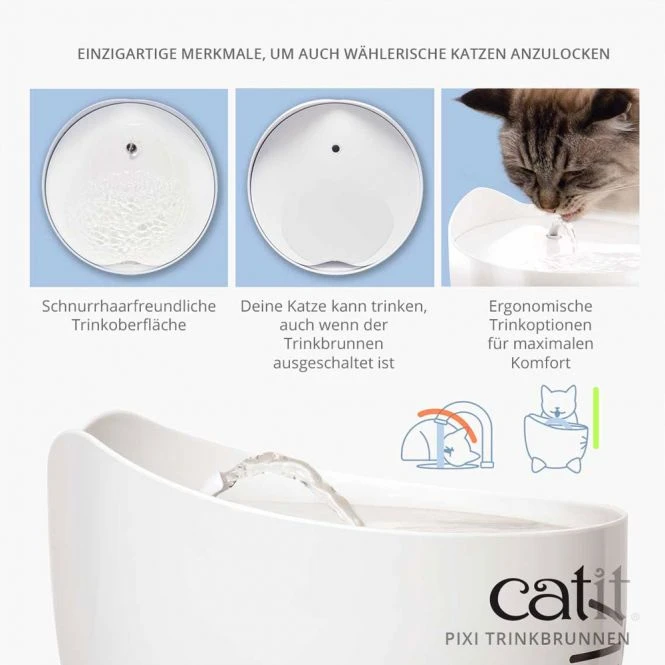 EINZIGARTIGE MERKMALE, UM AUCH WÄHLERISCHE KATZEN ANZULOCKEN

Schnurrhaarfreundliche Trinkoberfläche

Deine Katze kann trinken, auch wenn der Trinkbrunnen ausgeschaltet ist

Ergonomische Trinkoptionen für maximalen Komfort

catit®

PIXI TRINKBRUNNEN