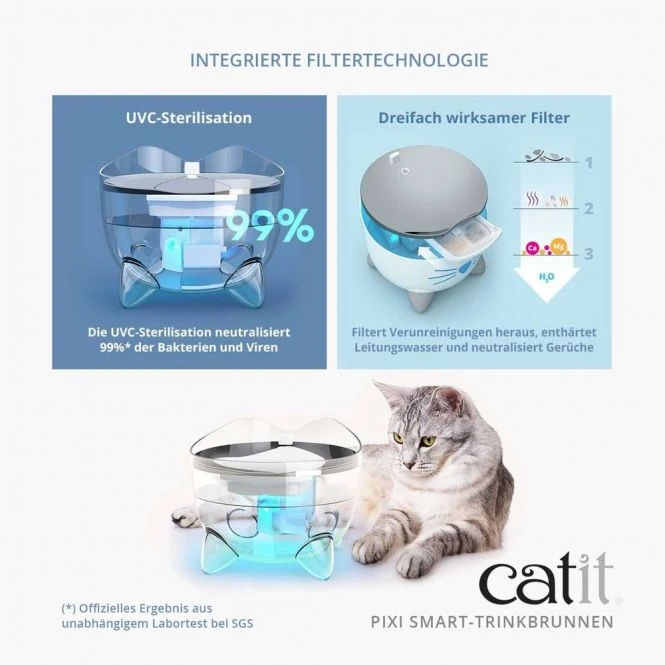 INTEGRIERTE FILTERTECHNOLOGIE

UVC-Sterilisation

99%

Die UVC-Sterilisation neutralisiert 99%* der Bakterien und Viren

Dreifach wirksamer Filter

1

2

Ca Mg

3

$H_2O$

Filtert Verunreinigungen heraus, enthärtet Leitungswasser und neutralisiert Gerüche

(*) Offizielles Ergebnis aus unabhängigem Labortest bei SGS

catit

PIXI SMART-TRINKBRUNNEN