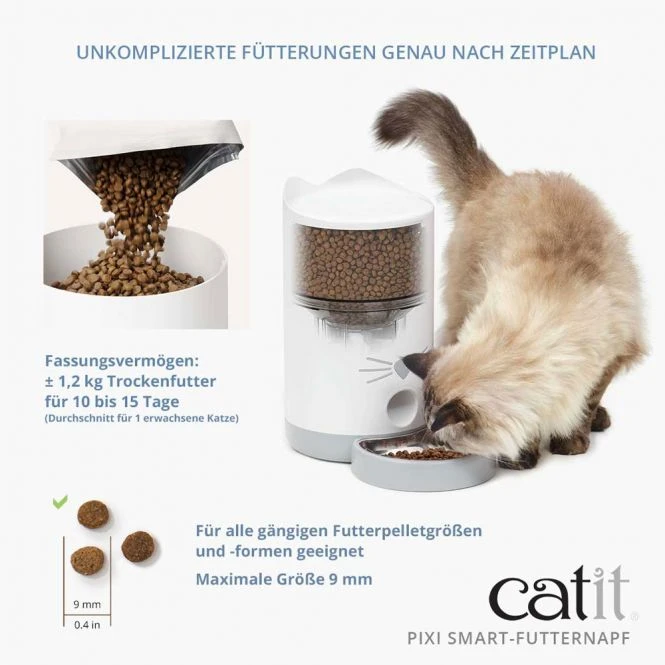 UNKOMPLIZIERTE FÜTTERUNGEN GENAU NACH ZEITPLAN

Fassungsvermögen:
± 1,2 kg Trockenfutter
für 10 bis 15 Tage
(Durchschnitt für 1 erwachsene Katze)

9 mm
0.4 in

Für alle gängigen Futterpelletgrößen und -formen geeignet

Maximale Größe 9 mm

catit®

PIXI SMART-FUTTERNAPF