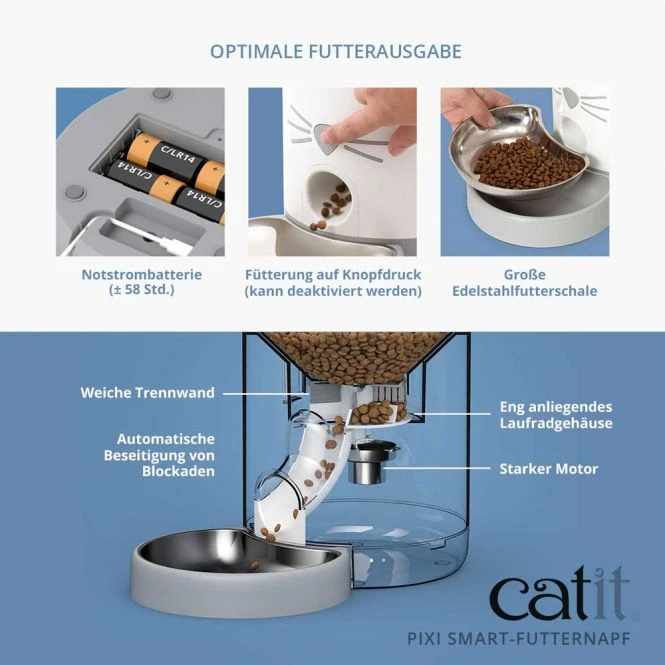 OPTIMALE FUTTERAUSGABE

C/LR14
C/LR14
C/LR14

Notstrombatterie
(± 58 Std.)

Fütterung auf Knopfdruck
(kann deaktiviert werden)

Große
Edelstahlfutterschale

Weiche Trennwand

Automatische
Beseitigung von
Blockaden

Eng anliegendes
Laufradgehäuse

Starker Motor

catit

PIXI SMART-FUTTERNAPF